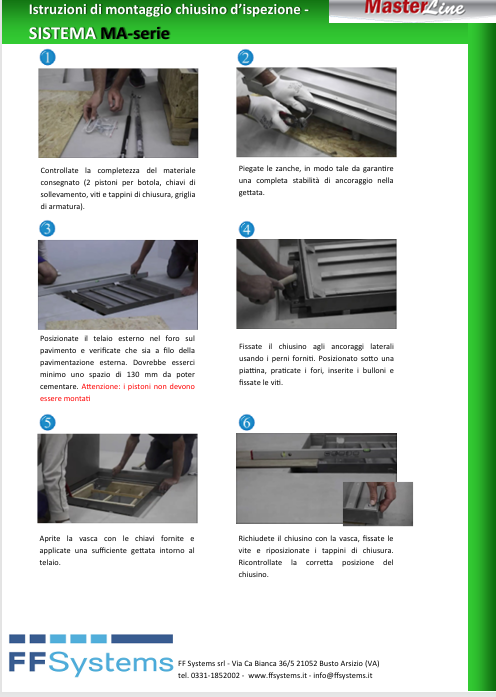 Istruzioni di montaggio chiusino d'ispezione -
SISTEMA MA-serie

MasterLine

1

Controllate la completezza del materiale consegnato (2 pistoni per botola, chiavi di sollevamento, viti e tappini di chiusura, griglia di armatura).

2

Piegate le zanche, in modo tale da garantire una completa stabilità di ancoraggio nella gettata.

3

Posizionate il telaio esterno nel foro sul pavimento e verificate che sia a filo della pavimentazione esterna. Dovrebbe esserci minimo uno spazio di 130 mm da poter cementare. Attenzione: i pistoni non devono essere montati

4

Fissate il chiusino agli ancoraggi laterali usando i perni forniti. Posizionato sotto una piattina, praticate i fori, inserite i bulloni e fissate le viti.

5

Aprite la vasca con le chiavi fornite e applicate una sufficiente gettata intorno al telaio.

6

Richiudete il chiusino con la vasca, fissate le vite e riposizionate i tappini di chiusura. Ricontrollate la corretta posizione del chiusino.

FFSystems

FF Systems srl - Via Ca Bianca 36/5 21052 Busto Arsizio (VA)
tel. 0331-1852002 - www.ffsystems.it - info@ffsystems.it